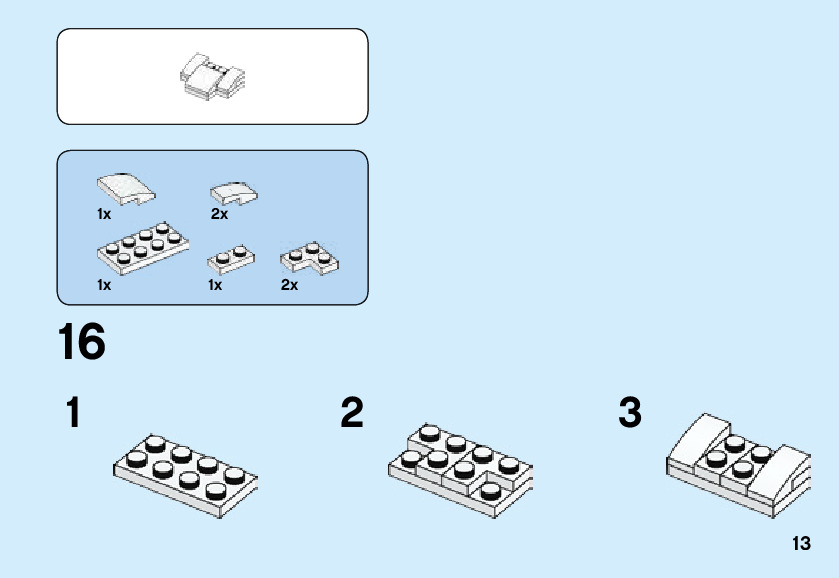 1x
2x
1x
1x
2x

16

1

2

3

13