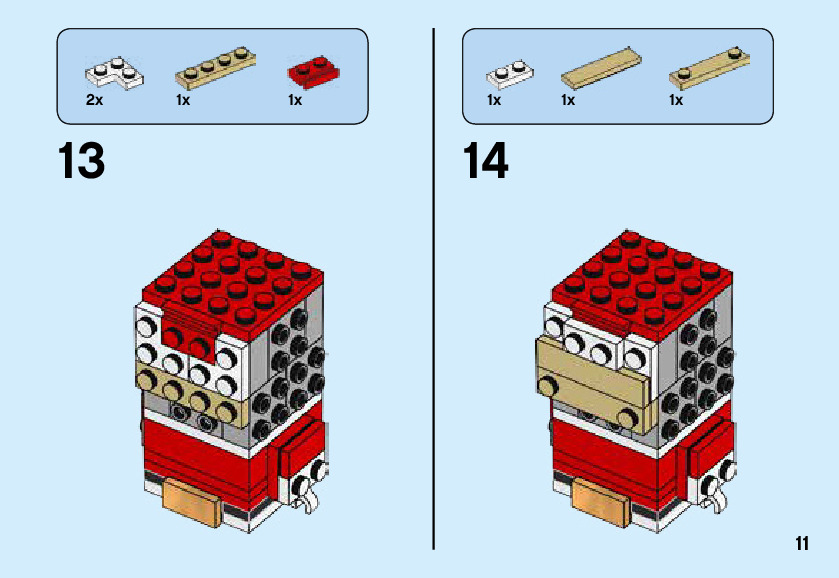 2x 1x 1x

13

1x 1x 1x

14

11