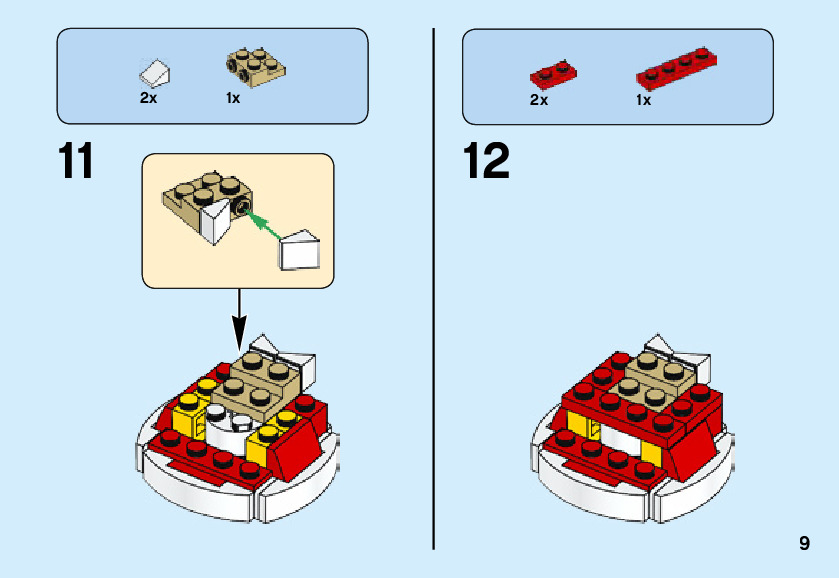 2x
1x

11

2x
1x

12

9