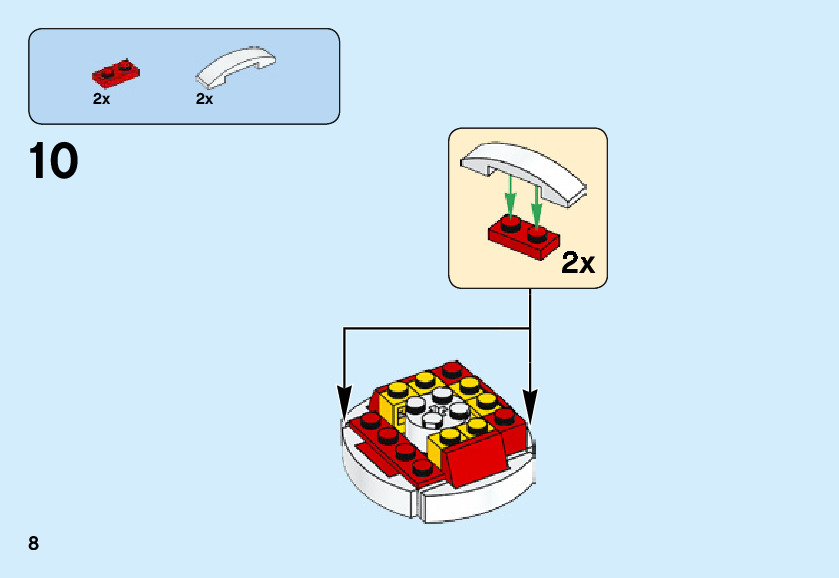 2x
2x

10

2x

8