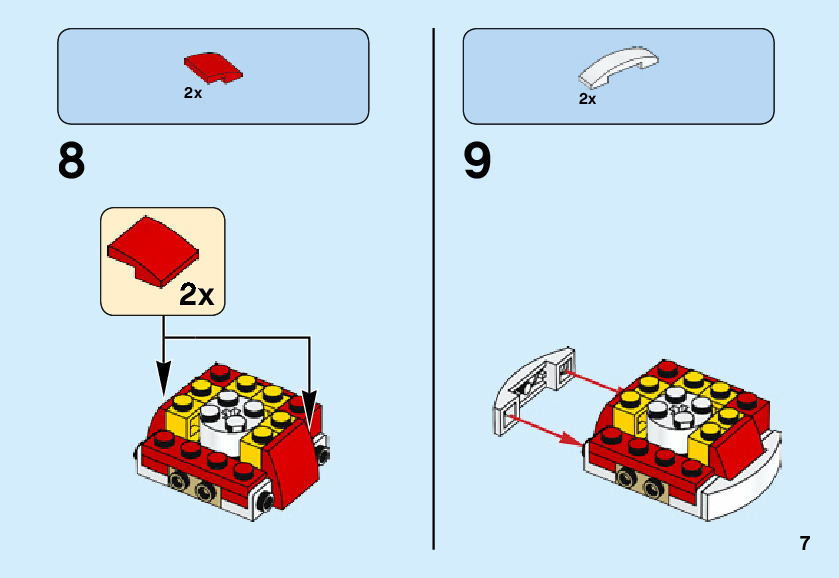 2x

8

2x

2x

9

7