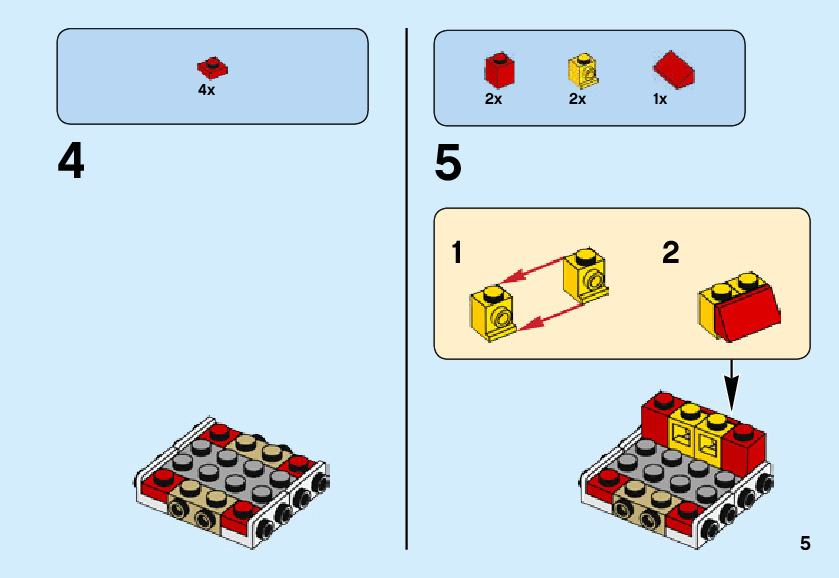 4x

4

2x 2x 1x

5

1

2

5