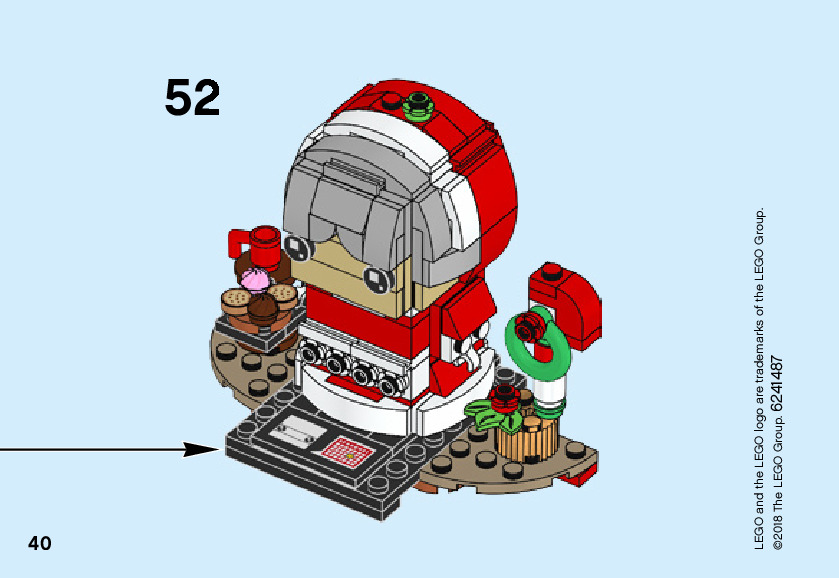 52

40

LEGO and the LEGO logo are trademarks of the LEGO Group.
©2018 The LEGO Group. 6241487