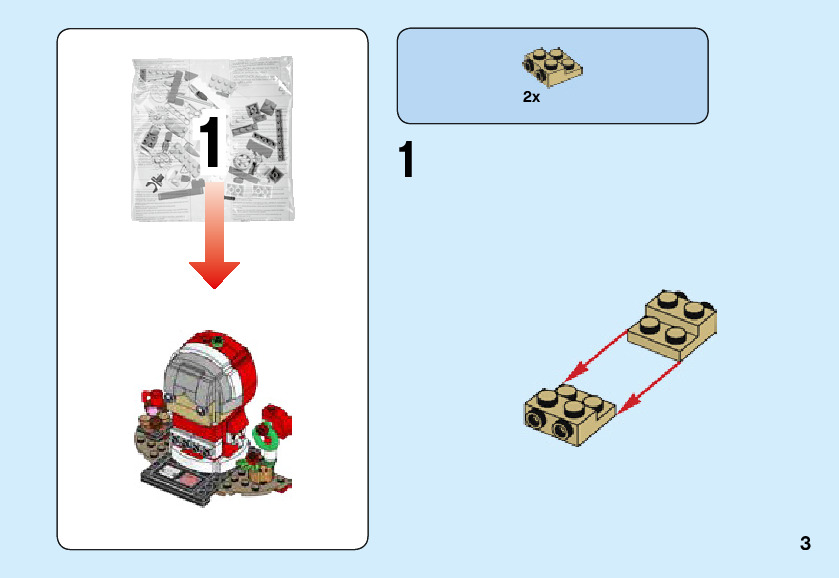 1

2x

1

3