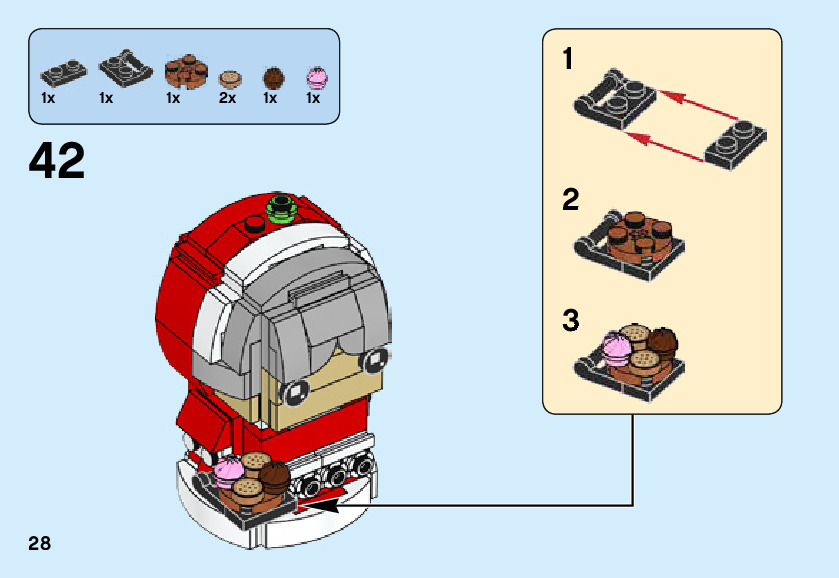 1x 1x 1x 2x 1x 1x

42

1

2

3

28