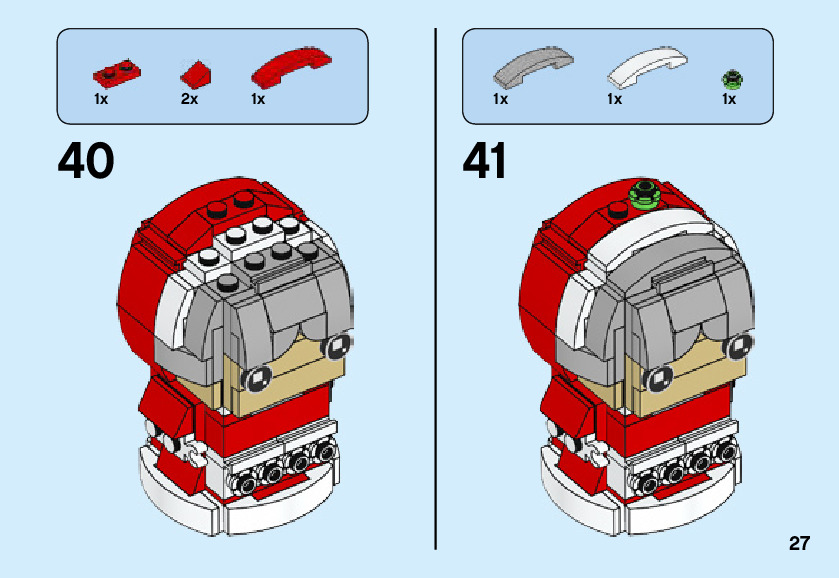 1x 2x 1x

40

1x 1x 1x

41

27