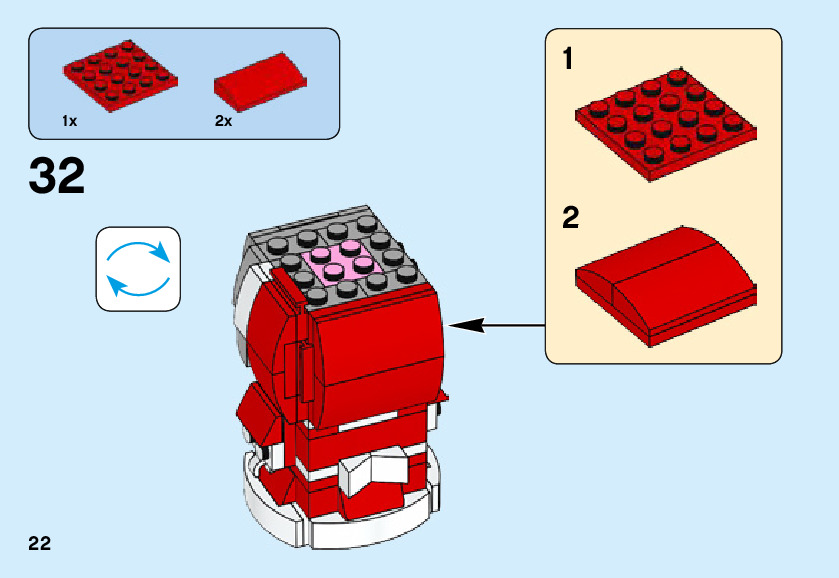 1x

2x

32

1

2

22