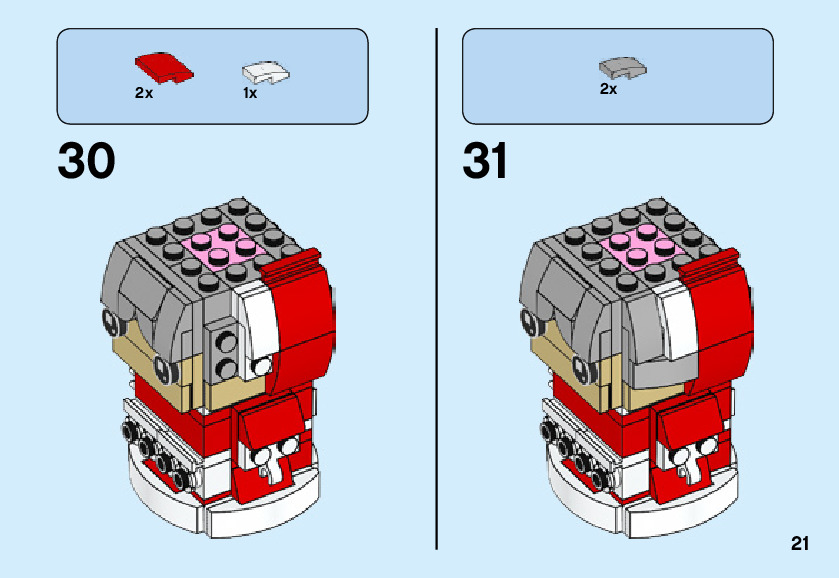 2x
1x

30

2x

31

21