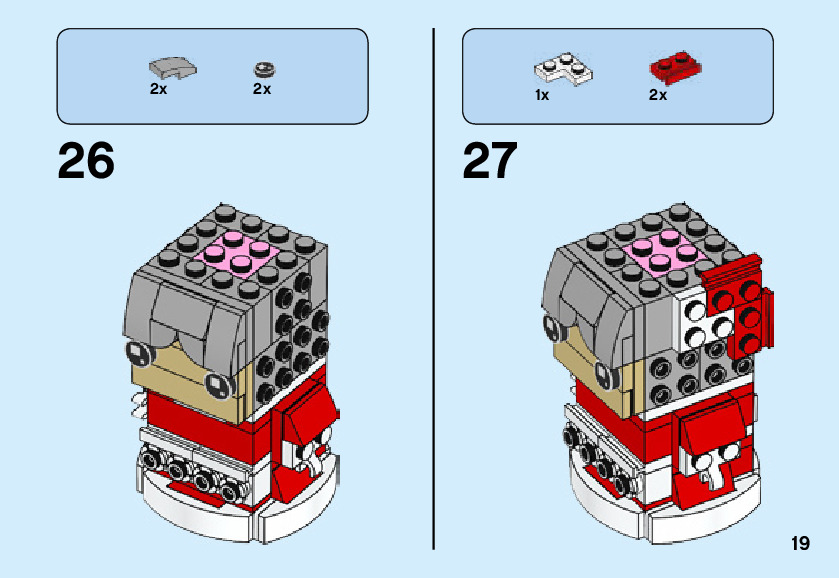 2x 2x

26

1x 2x

27

19