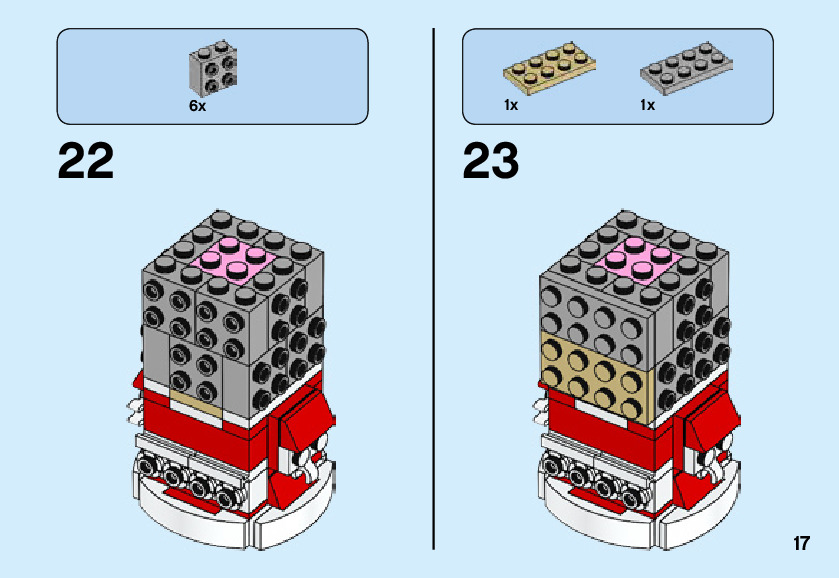 6x

22

1x

1x

23

17