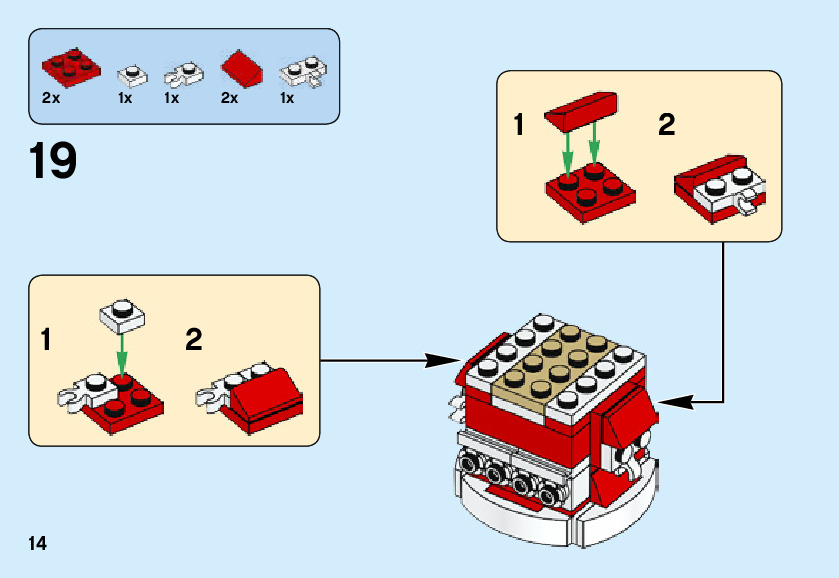 2x 1x 1x 2x 1x

19

1 2

1 2

14