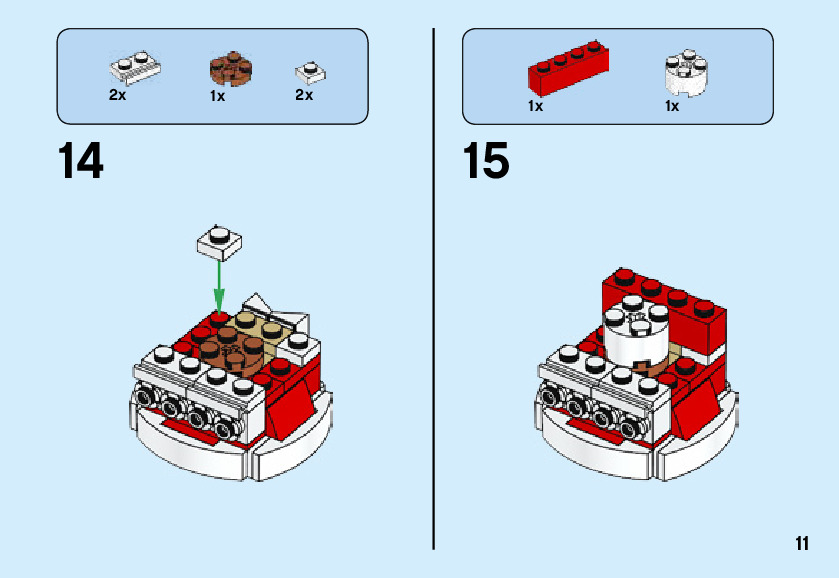 2x
1x
2x

14

1x
1x

15

11