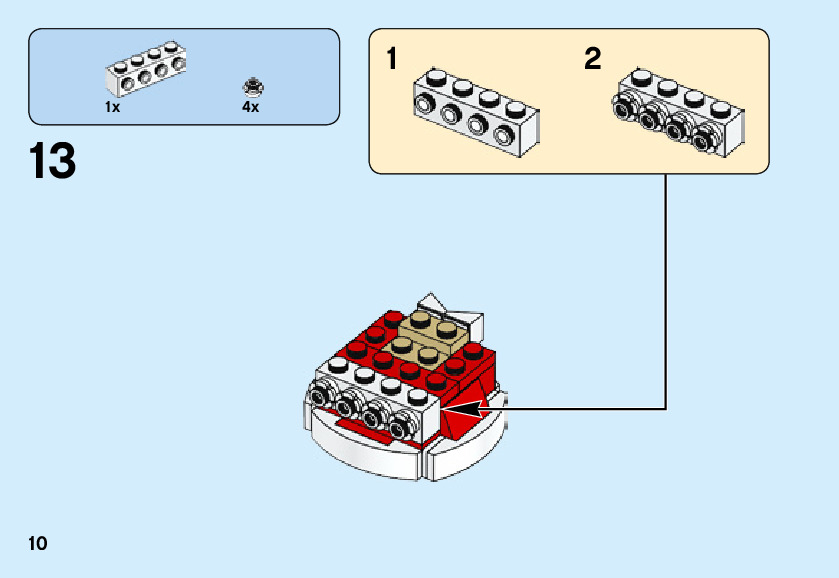 1x

4x

13

1

2

10