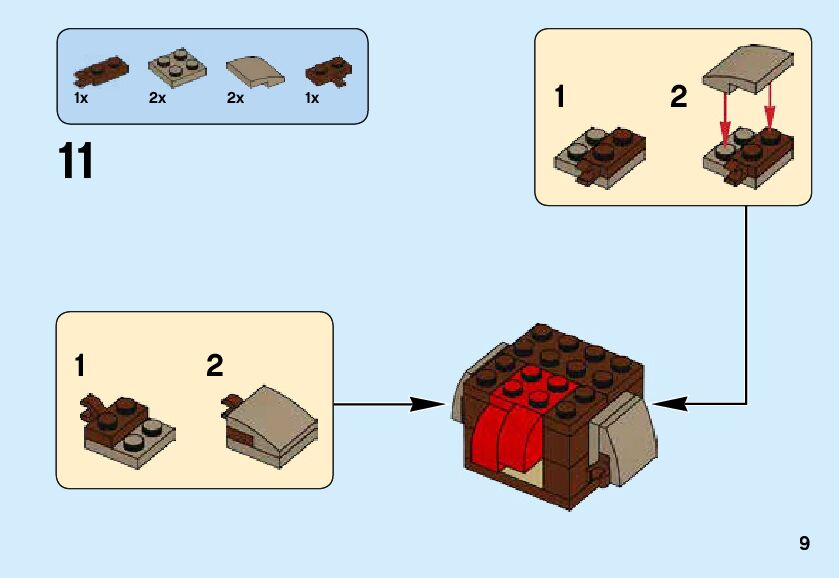 1x 2x 2x 1x

11

1 2

1 2

9