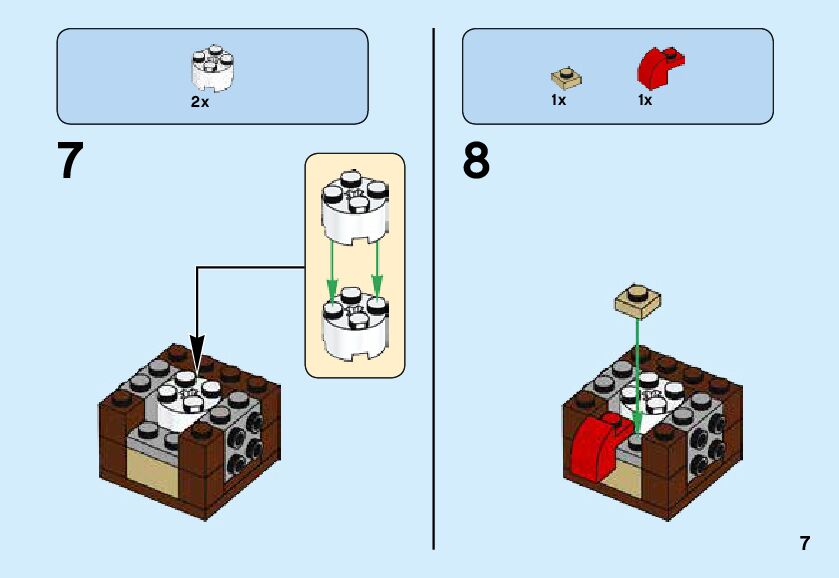 2x

7

1x 1x

8

7