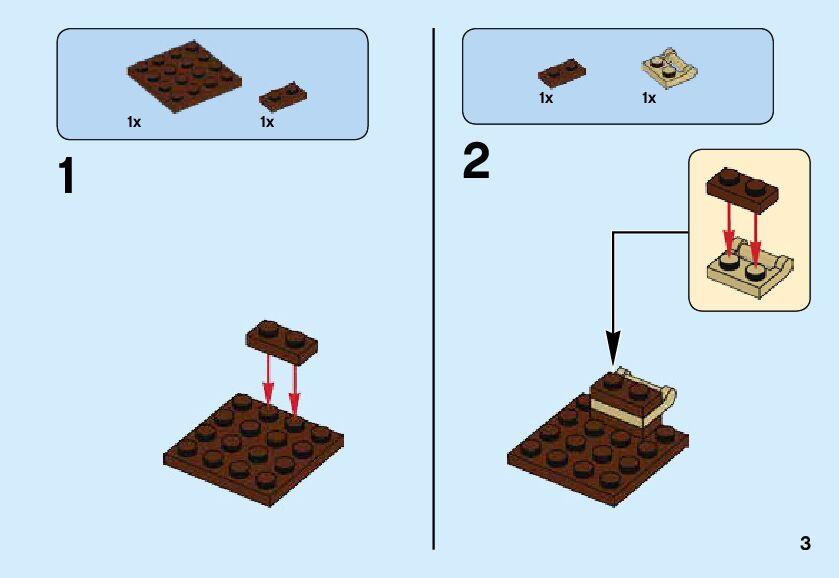 1x 1x

1

1x 1x

2

3