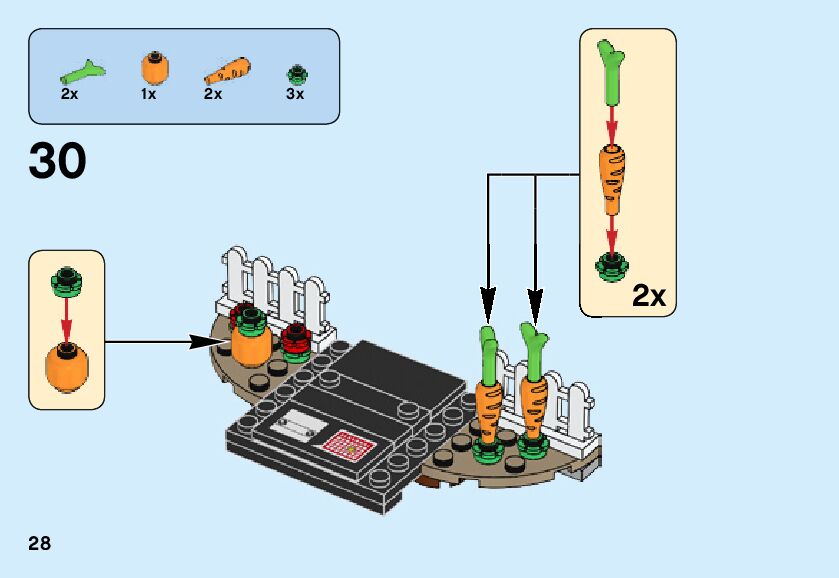 2x 1x 2x 3x

30

2x

28