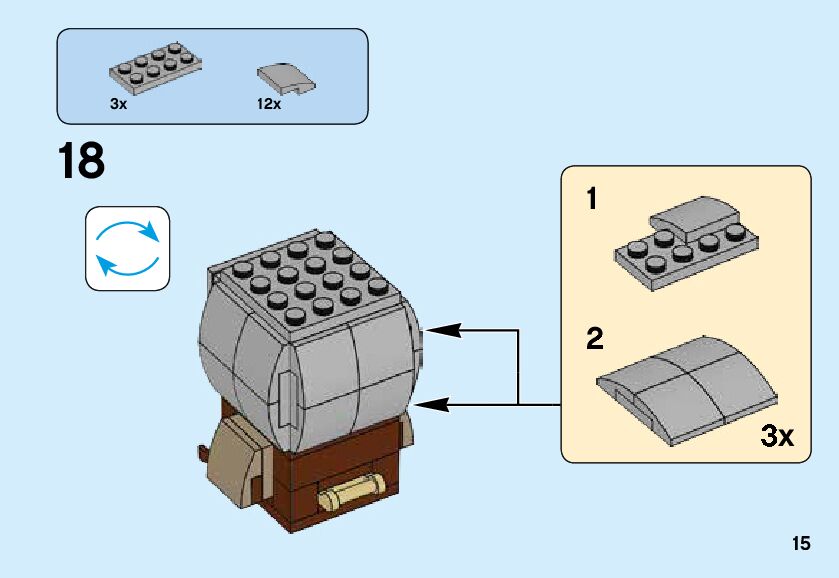 3x

12x

18

1

2

3x

15