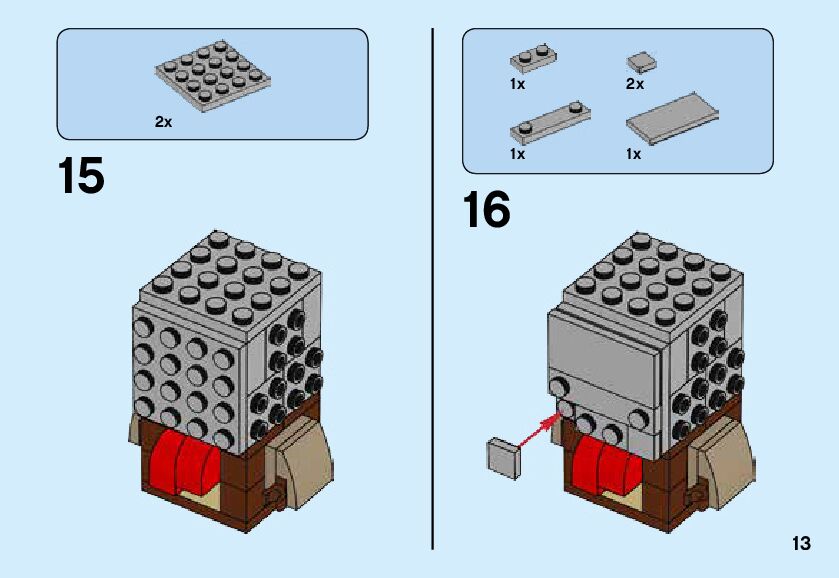 2x

15

1x

2x

1x

1x

16

13