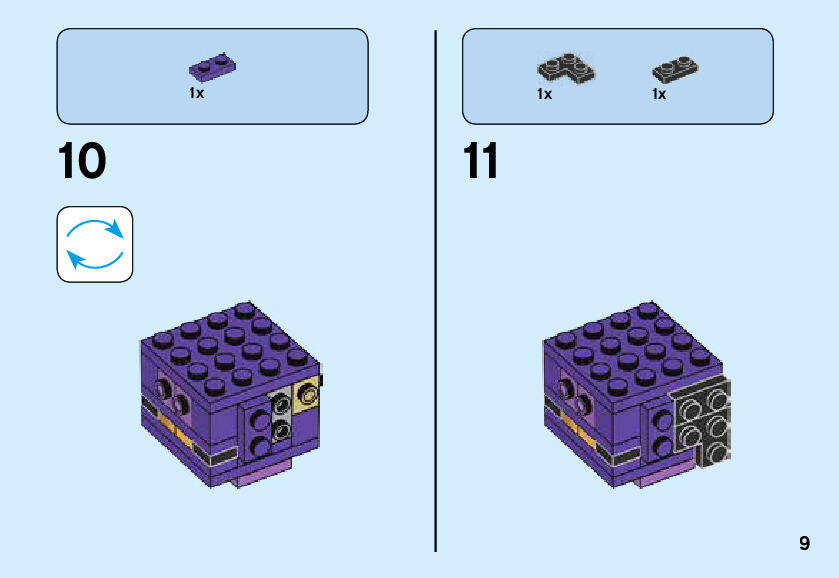 1x

10

1x 1x

11

9