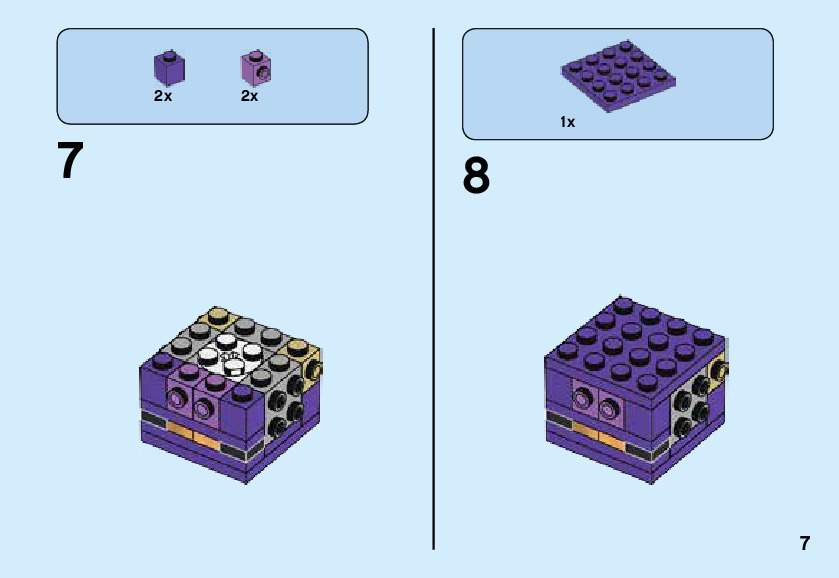 2x 2x

7

1x

8

7