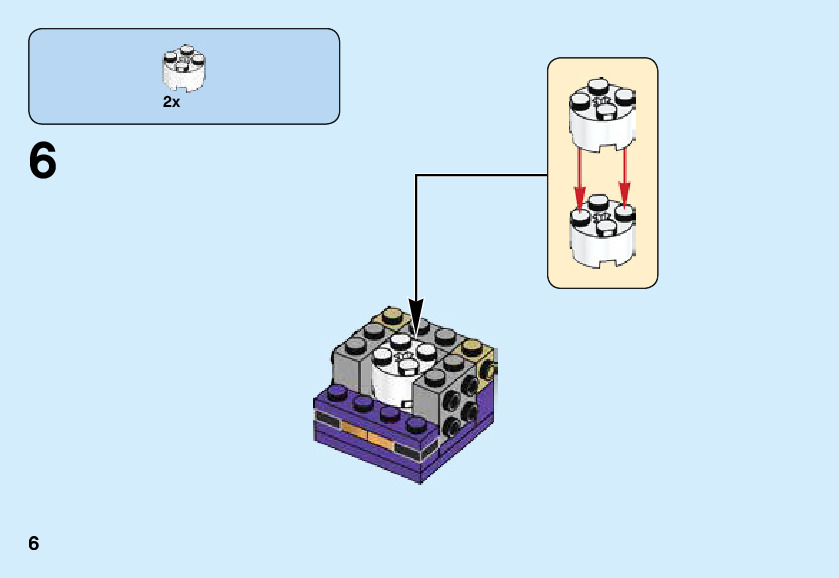 2x

6

6