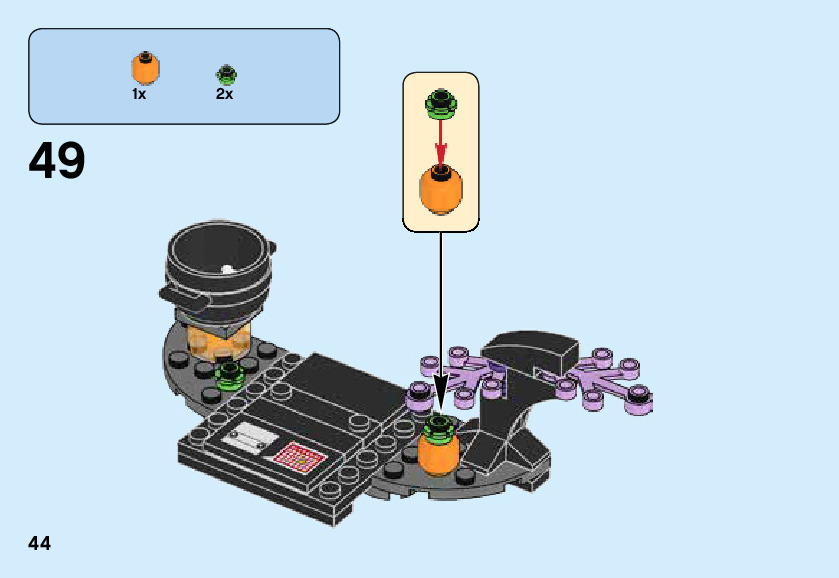 1x 2x

49

44