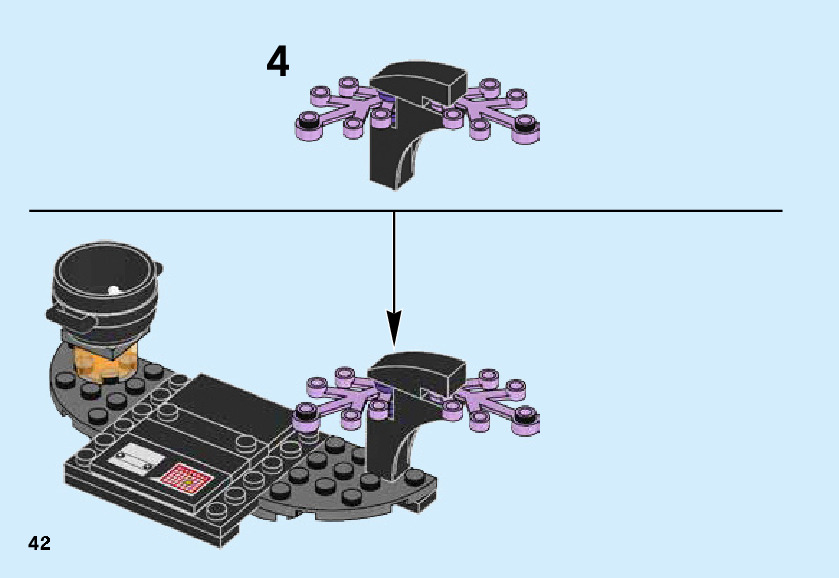 4

42