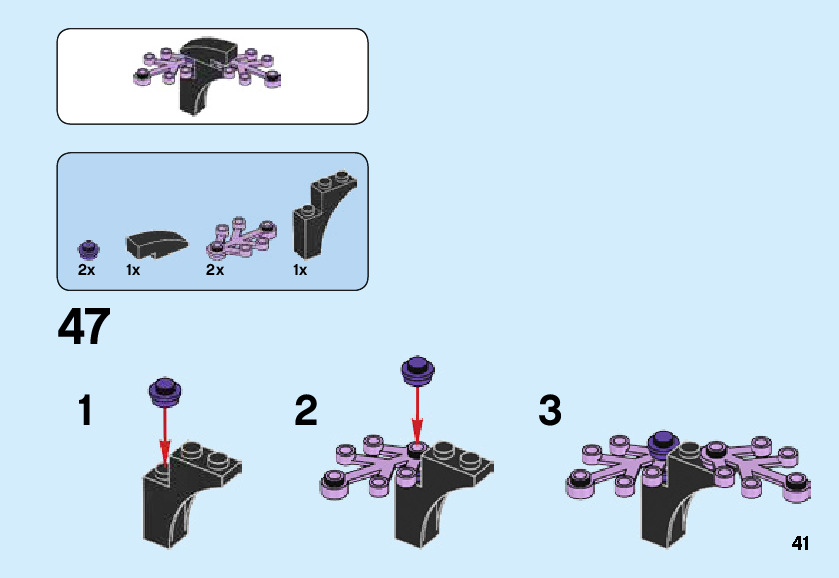 2x 1x 2x 1x

47

1

2

3

41