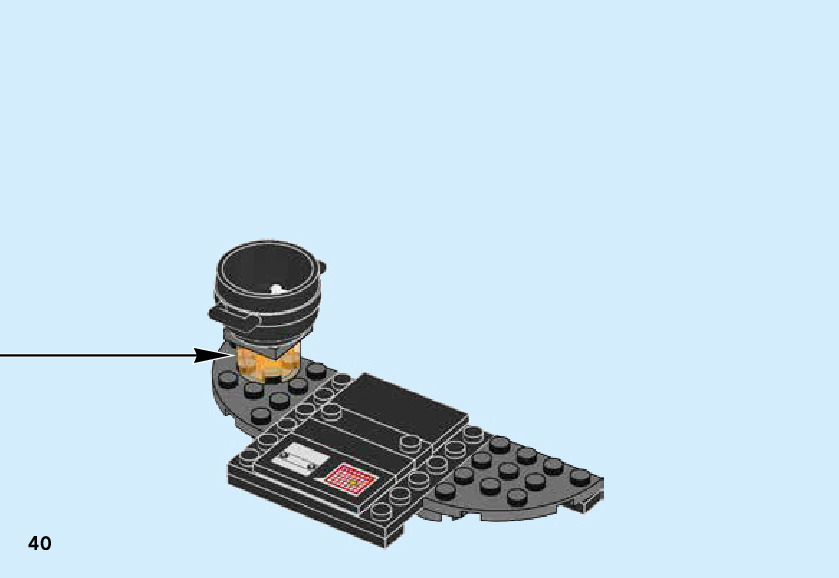 40