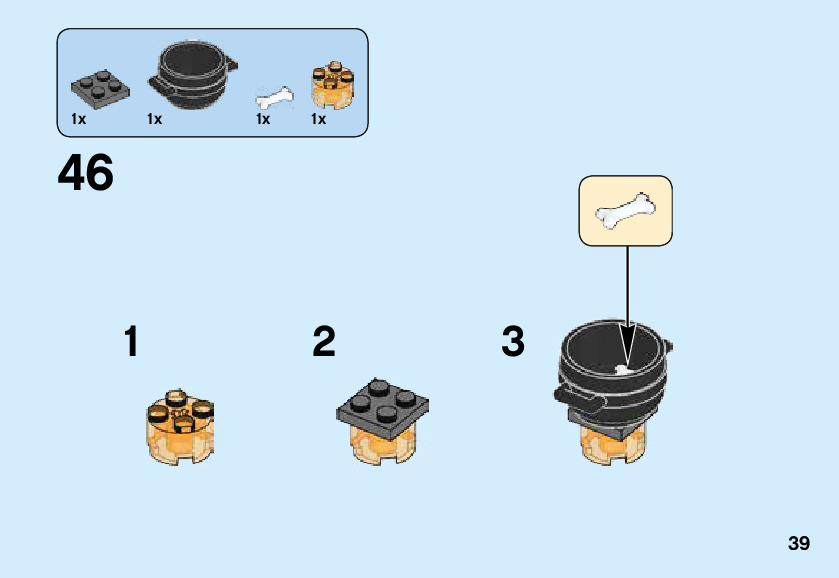 1x 1x 1x 1x

46

1

2

3

39