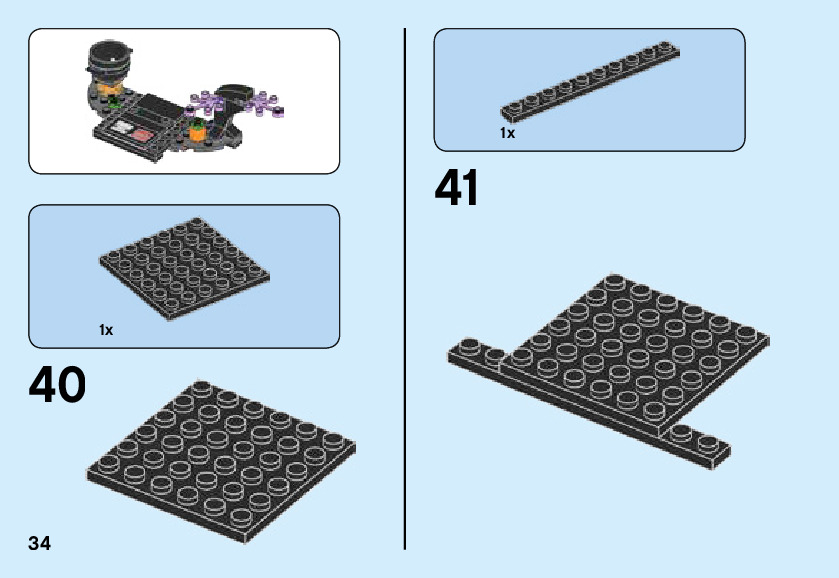 1x

40

34

1x

41