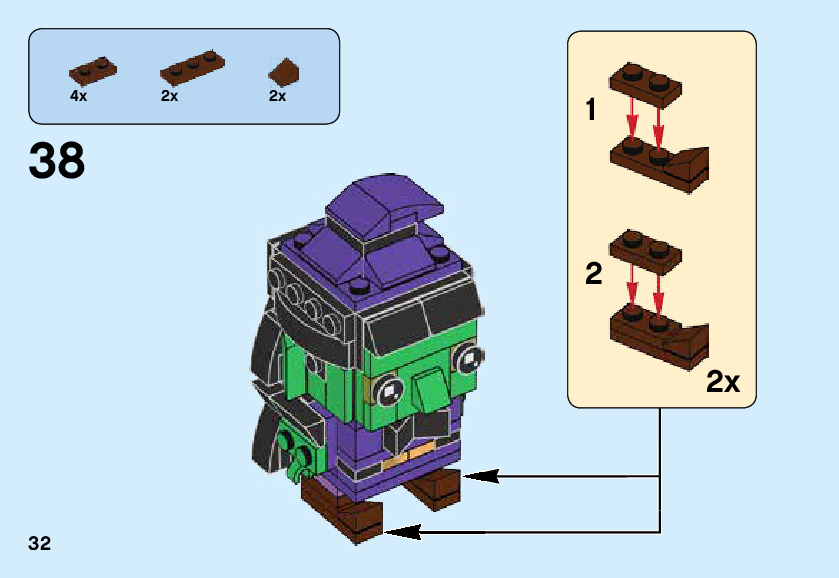 4x
2x
2x

38

1

2

2x

32