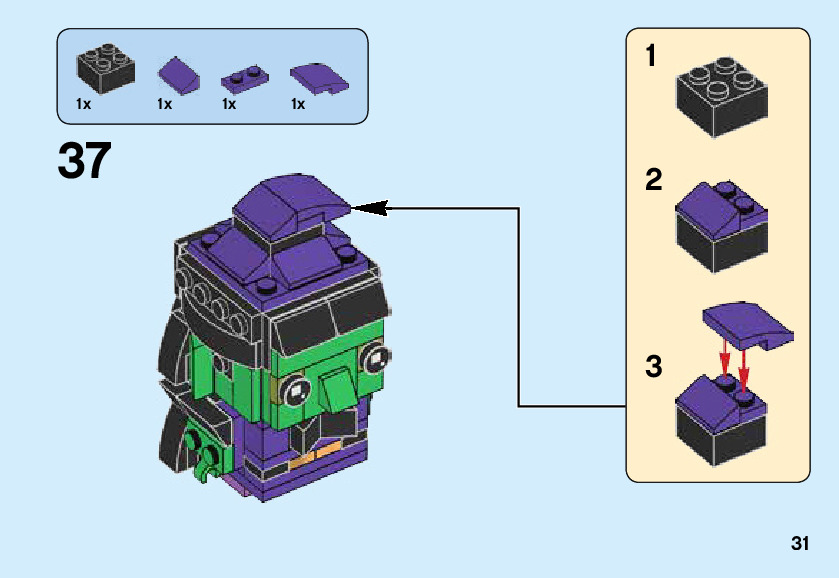 1x 1x 1x 1x

37

1

2

3

31