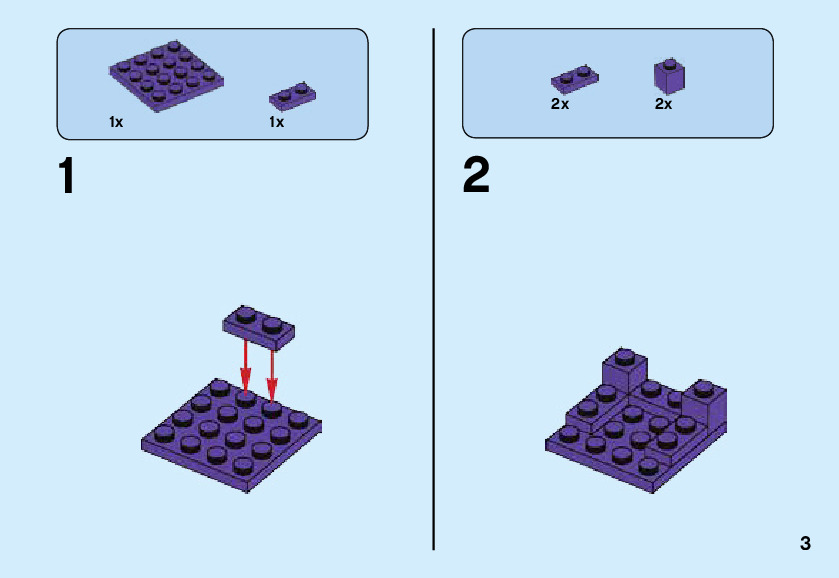 1x
1x

1

2x
2x

2

3