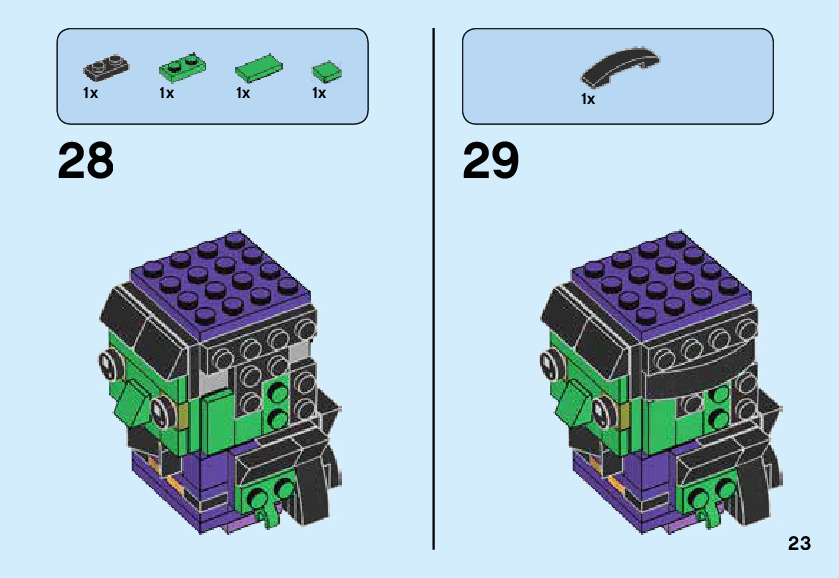 1x 1x 1x 1x

28

1x

29

23