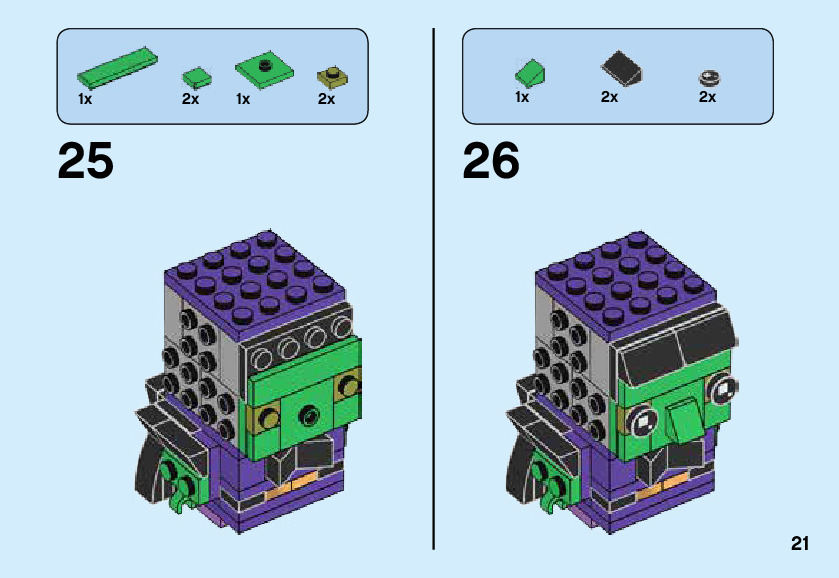 1x 2x 1x 2x

25

1x 2x 2x

26

21