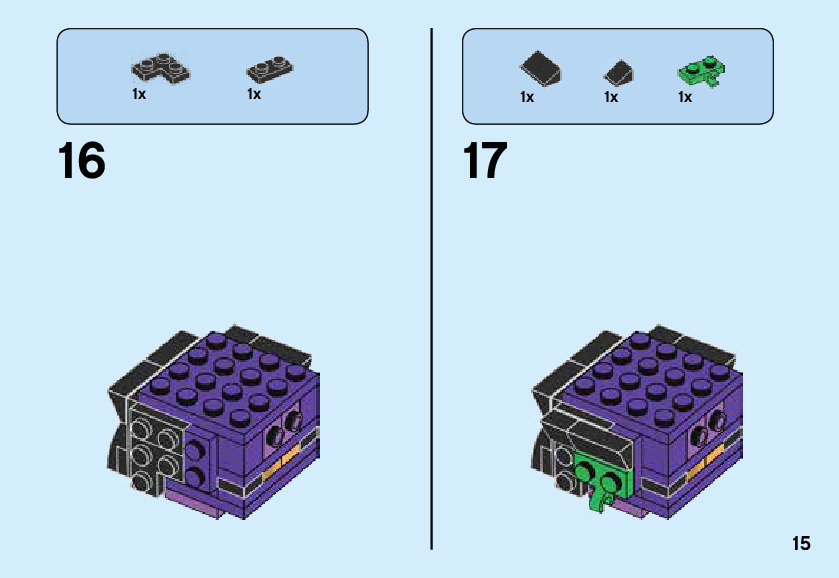 1x 1x

16

1x 1x 1x

17

15