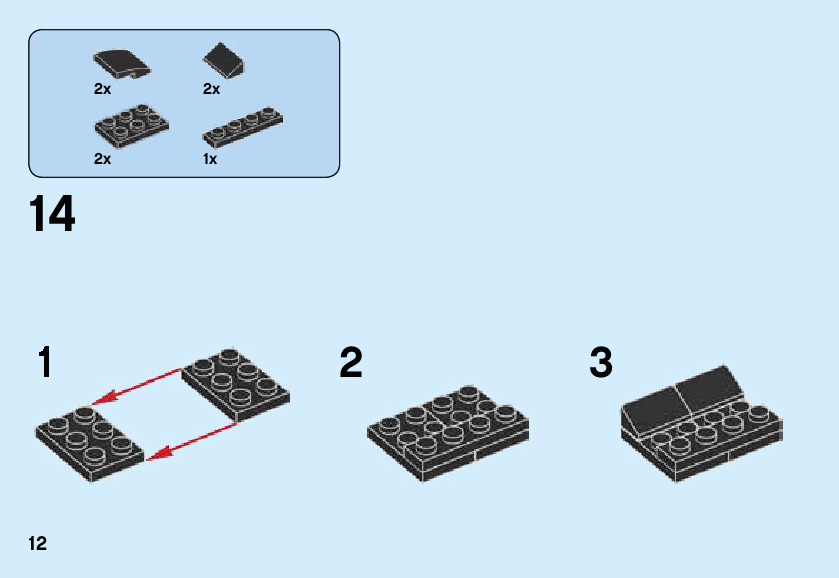 2x
2x
2x
1x

14

1

2

3

12