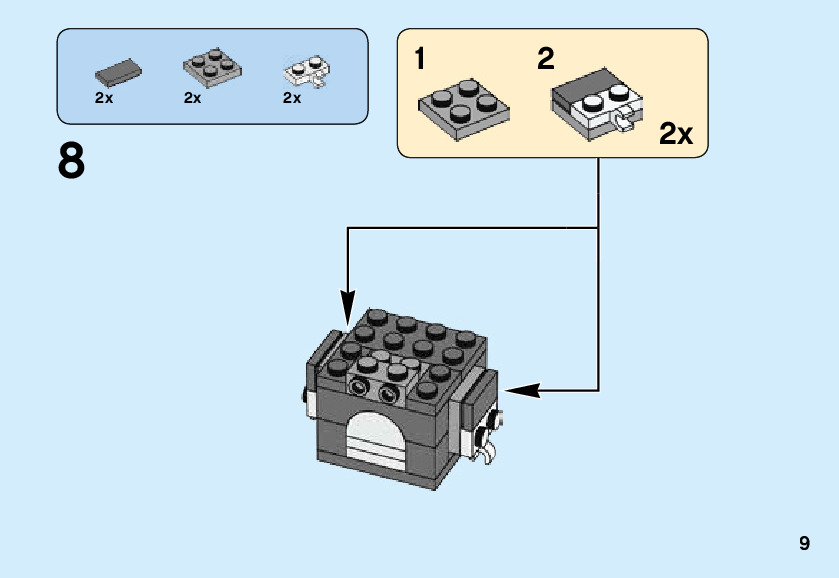 2x 2x 2x

8

1 2

2x

9