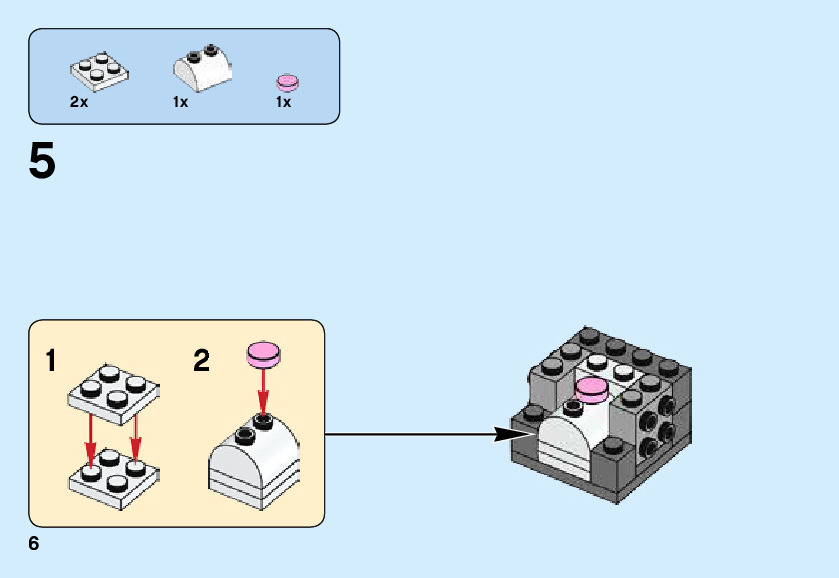 2x
1x
1x

5

1
2

6