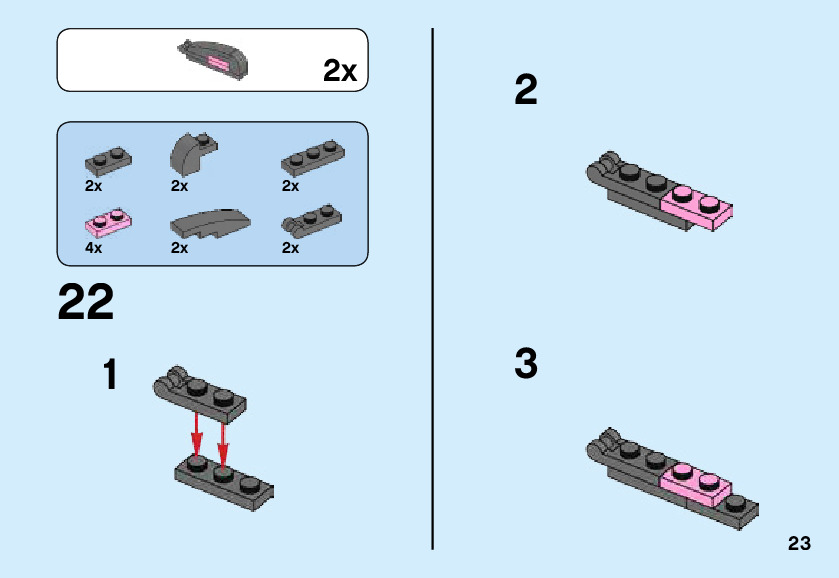 2x

2x
2x
2x
4x
2x
2x

22

1

2

3

23