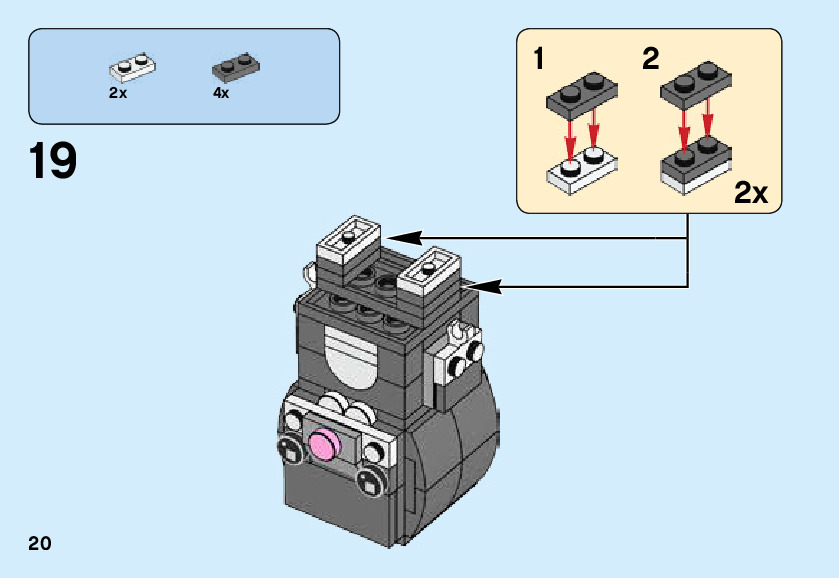 2x
4x

19

1
2
2x

20