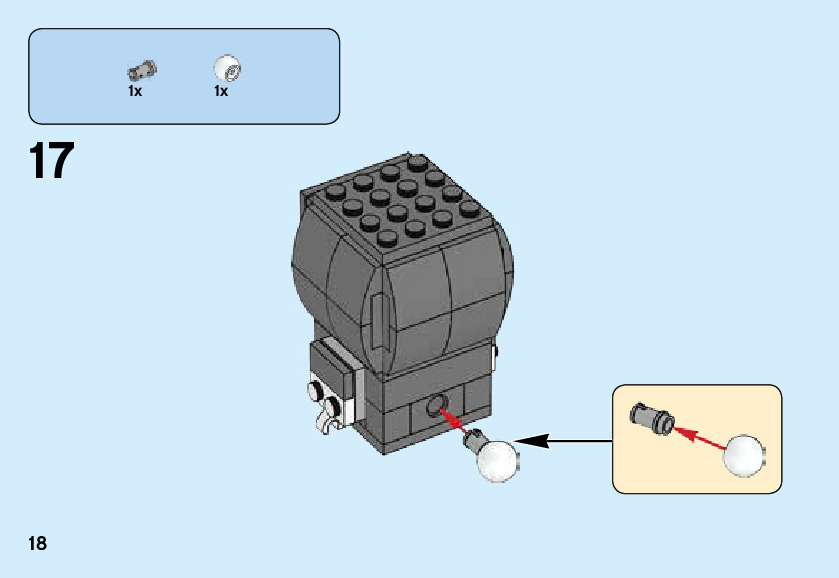 1x 1x

17

18