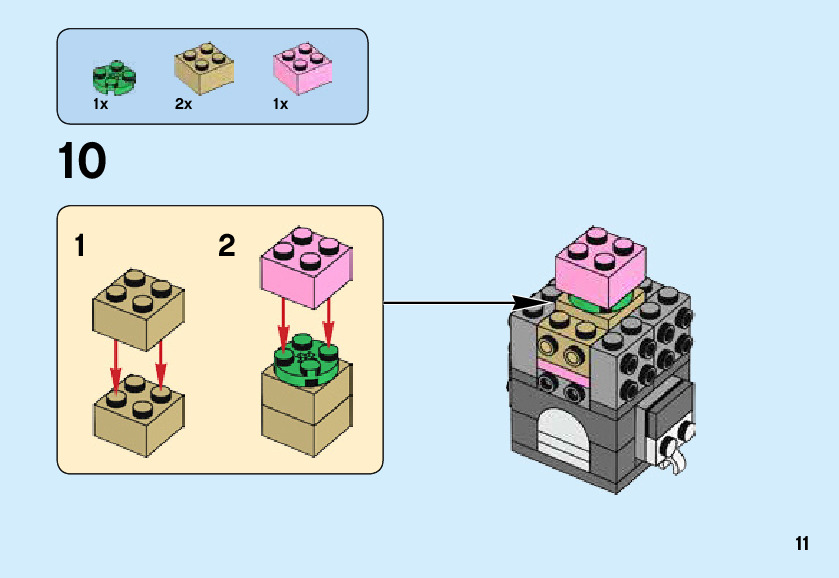 1x 2x 1x

10

1

2

11