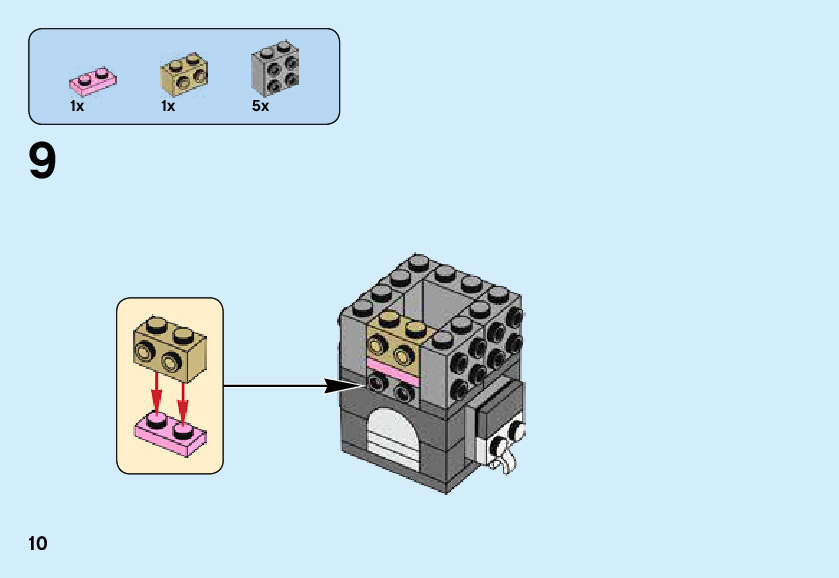 1x
1x
5x

9

10