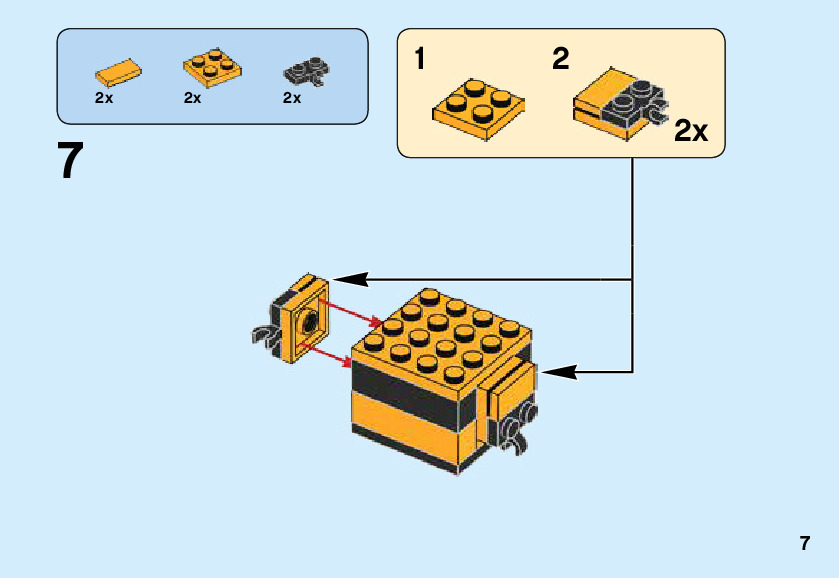 2x 2x 2x

7

1 2

2x

7