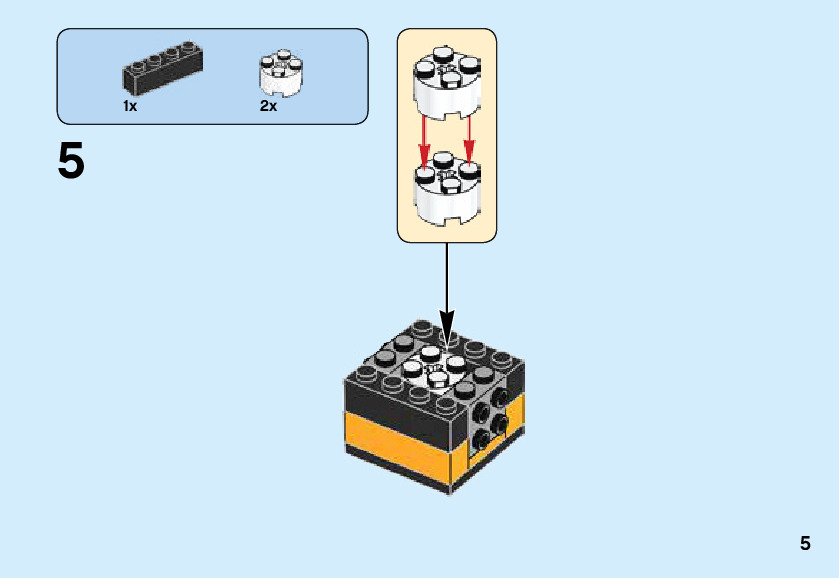 1x

2x

5

5