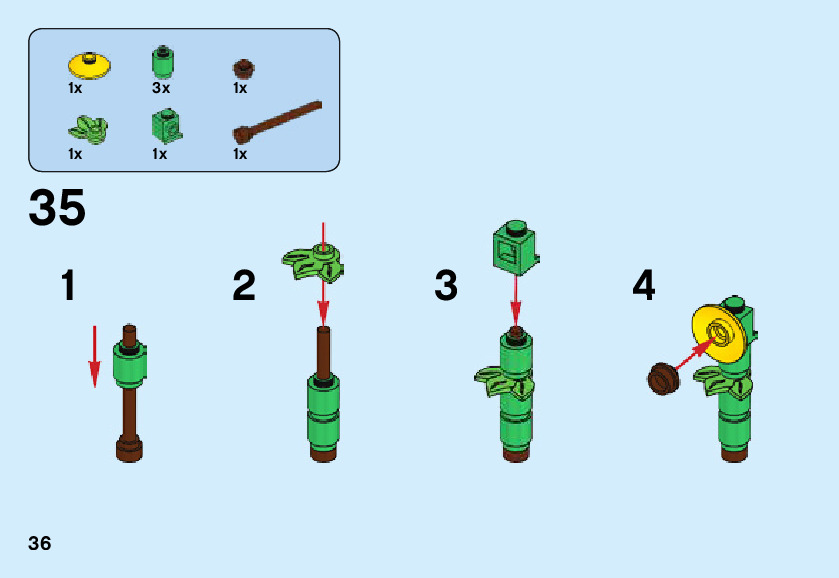 1x 3x 1x
1x 1x 1x

35

1

2

3

4

36