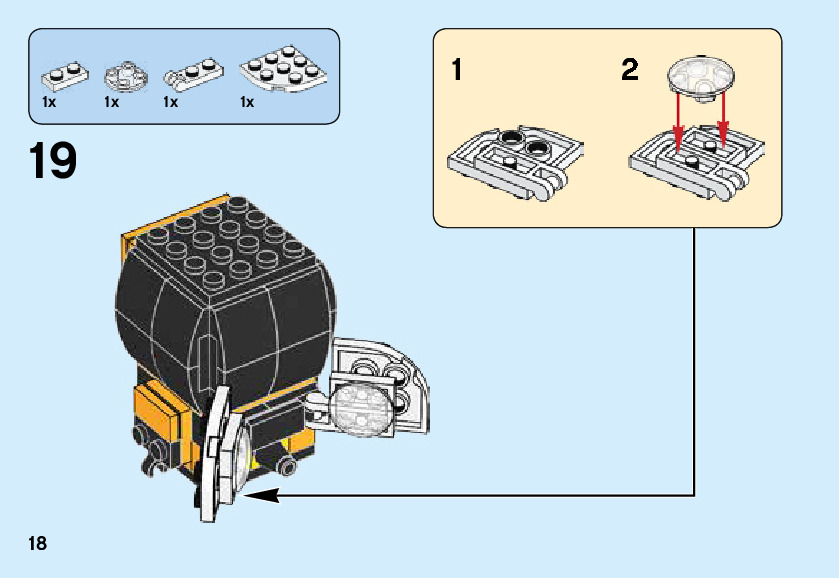 1x 1x 1x 1x

19

1

2

18